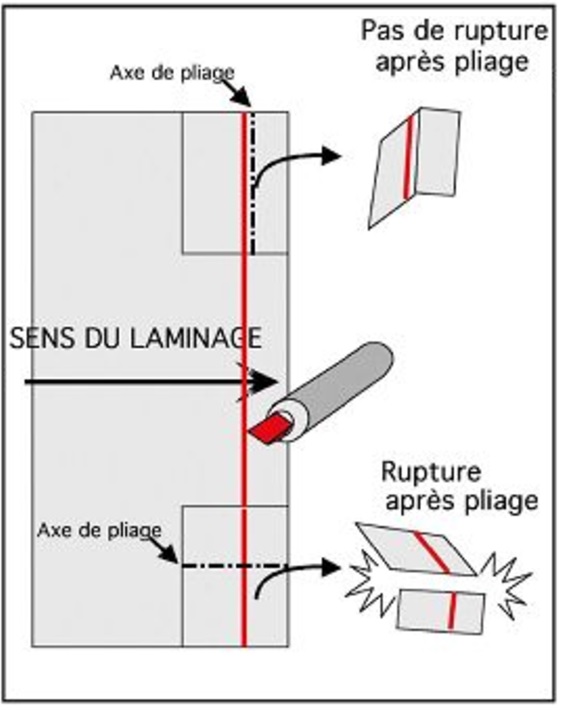 Pas de rupture après pliage

Axe de pliage

SENS DU LAMINAGE

Rupture après pliage

Axe de pliage